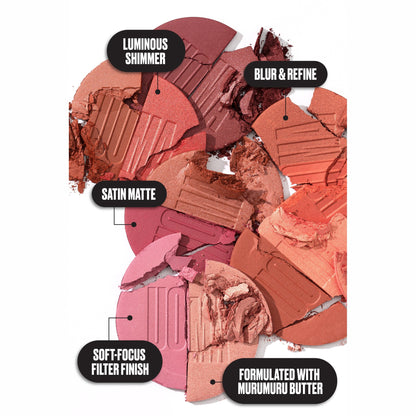 LUMINOUS SHIMMER

BLUR & REFINE

SATIN MATTE

SOFT-FOCUS FILTER FINISH

FORMULATED WITH MURUMURU BUTTER